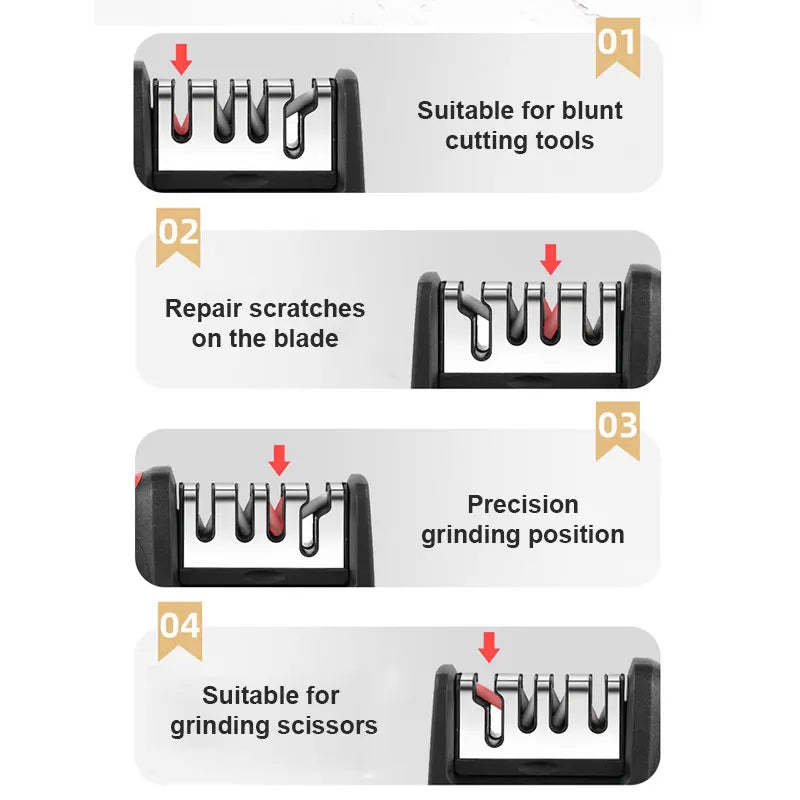 01
Suitable for blunt cutting tools

02
Repair scratches on the blade

03
Precision grinding position

04
Suitable for grinding scissors